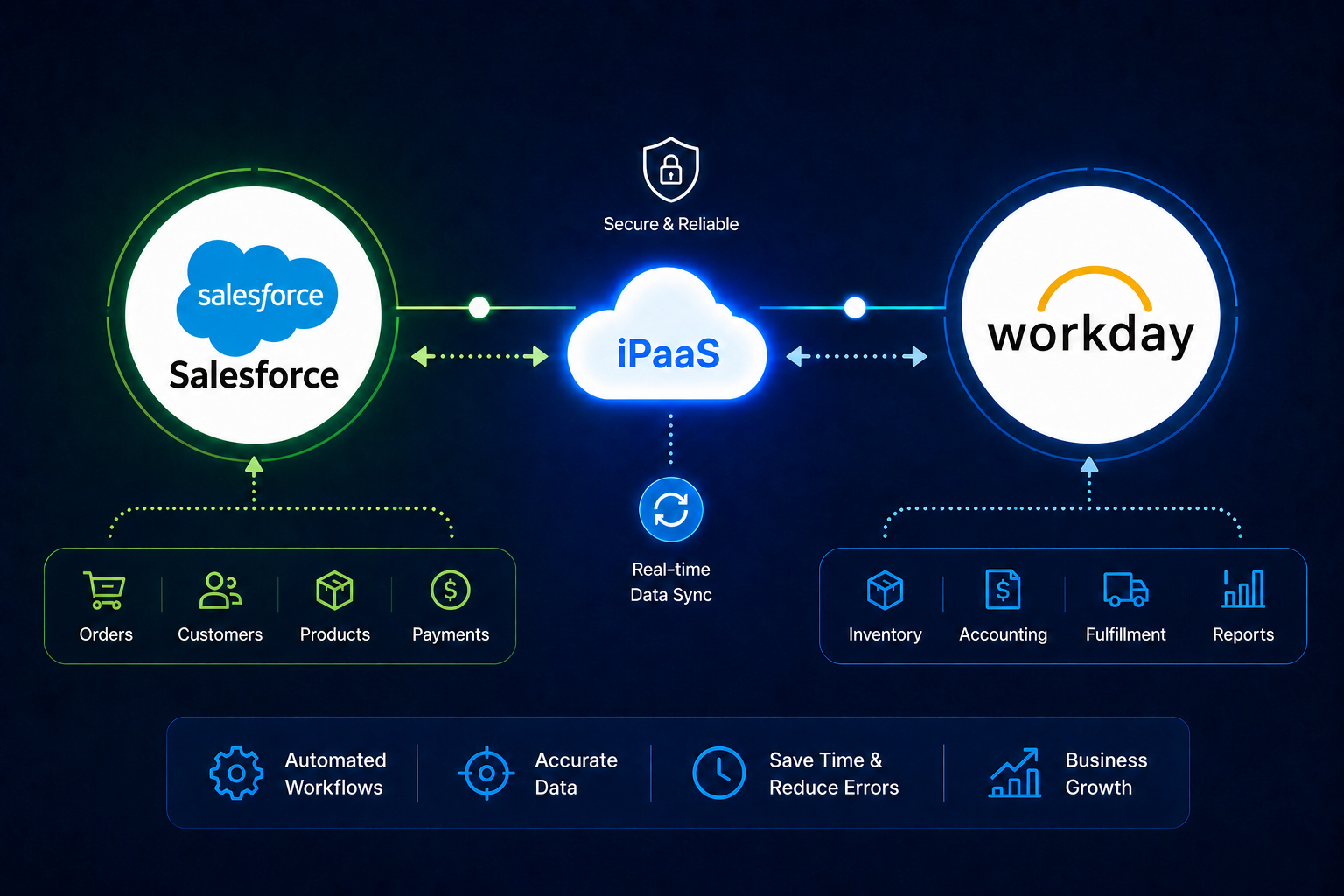 Secure & Reliable

salesforce
Salesforce

iPaaS

workday

Real-time
Data Sync

Orders
Customers
Products
Payments

Inventory
Accounting
Fulfillment
Reports

Automated Workflows
Accurate Data
Save Time & Reduce Errors
Business Growth